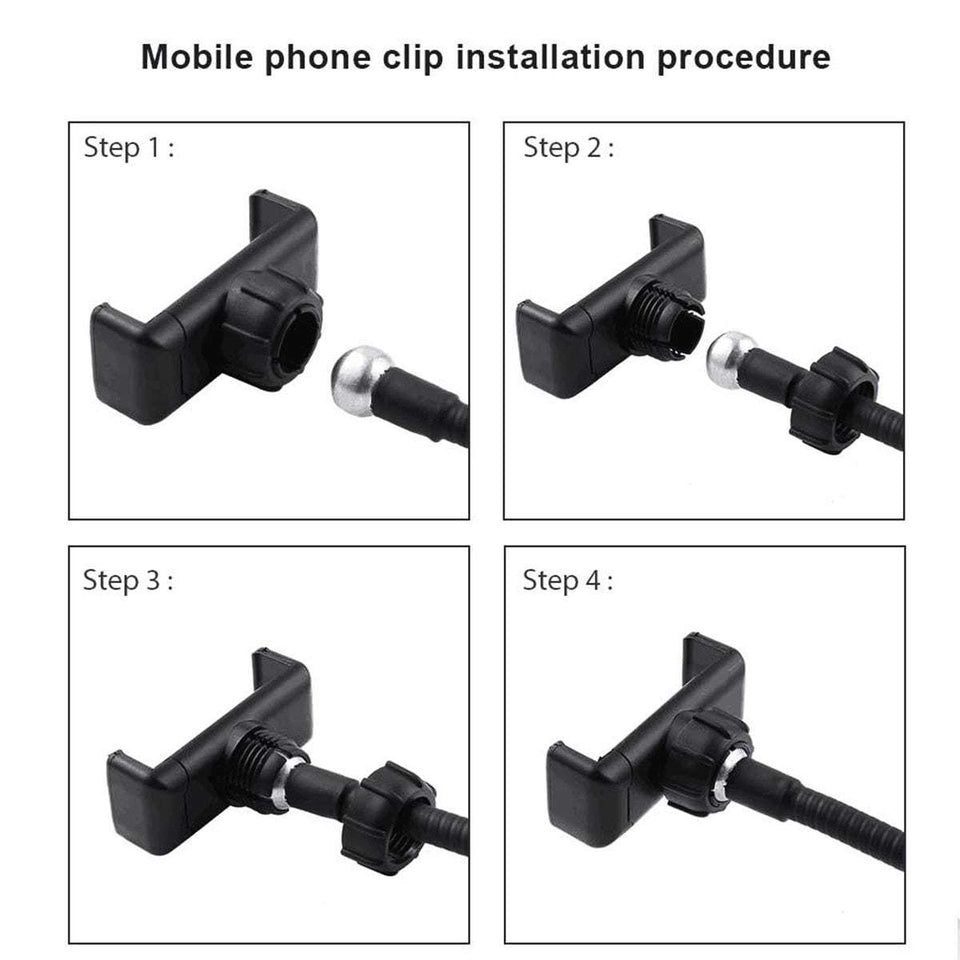 Mobile phone clip installation procedure

Step 1 :

Step 2 :

Step 3 :

Step 4 :